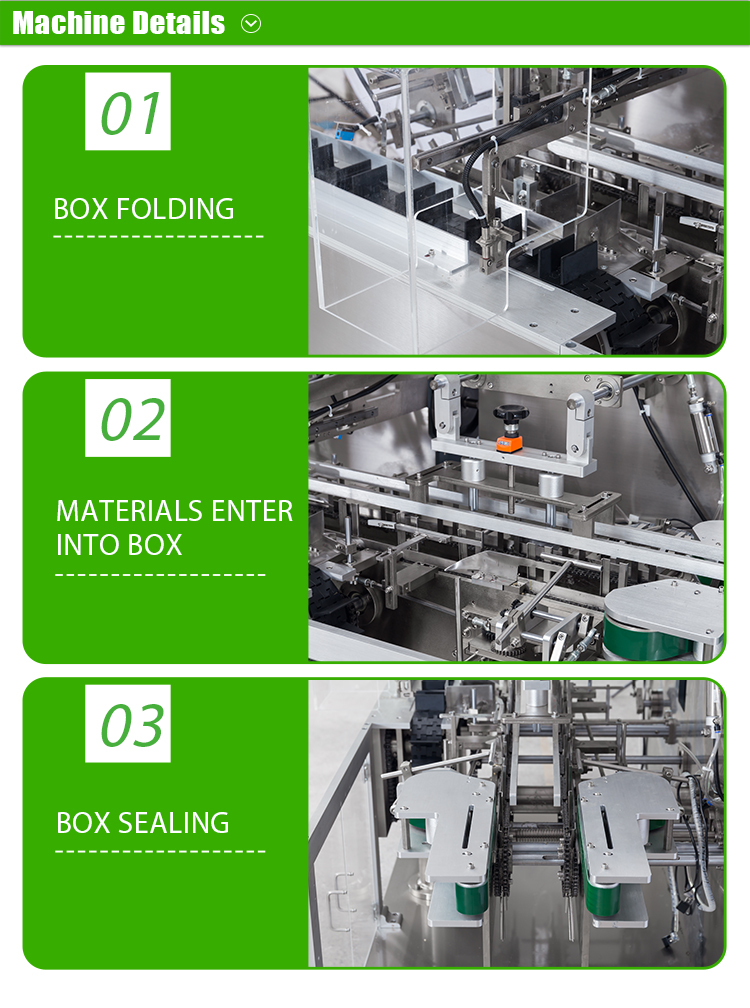 Machine Details

01

BOX FOLDING

02

MATERIALS ENTER INTO BOX

03

BOX SEALING